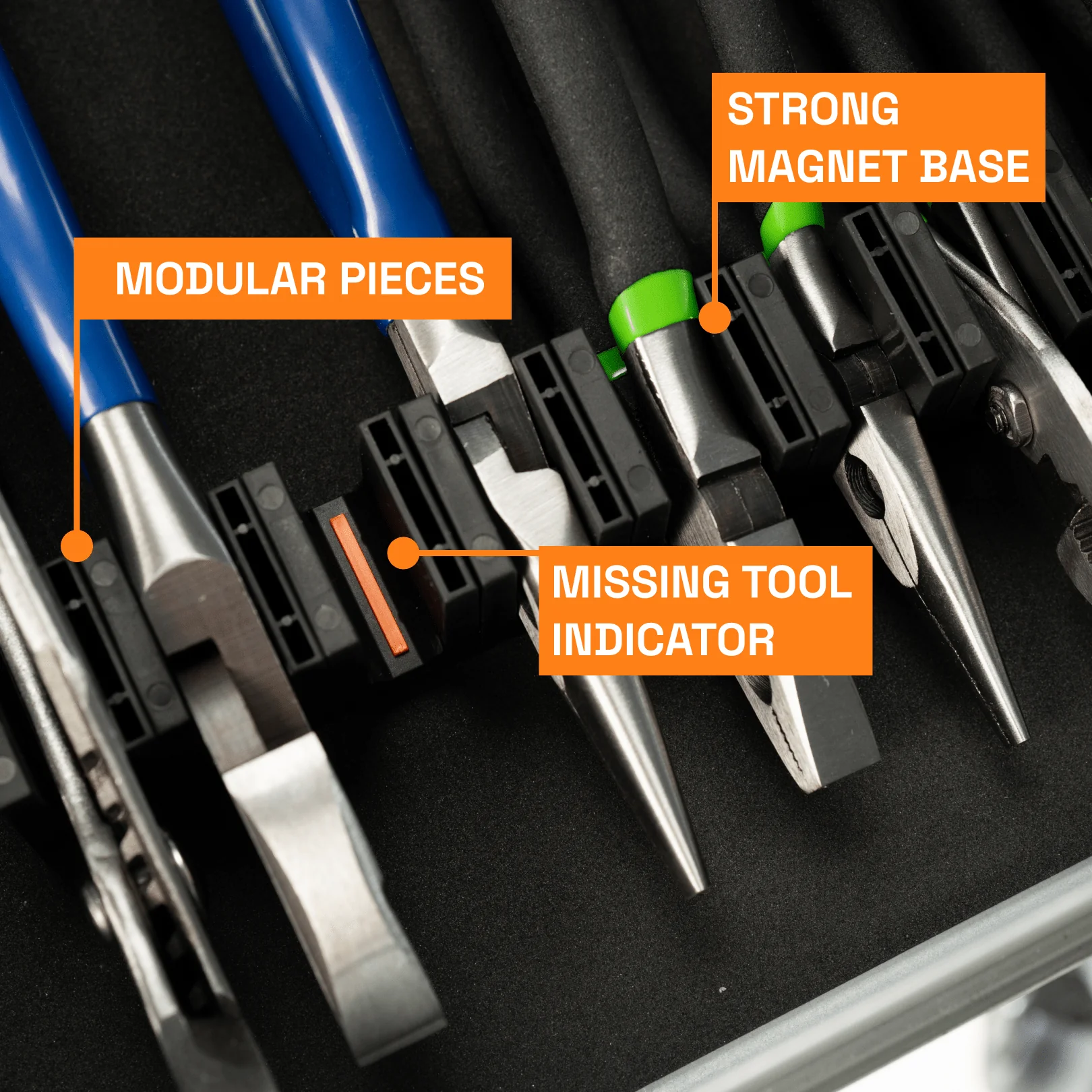 STRONG MAGNET BASE

MODULAR PIECES

MISSING TOOL INDICATOR